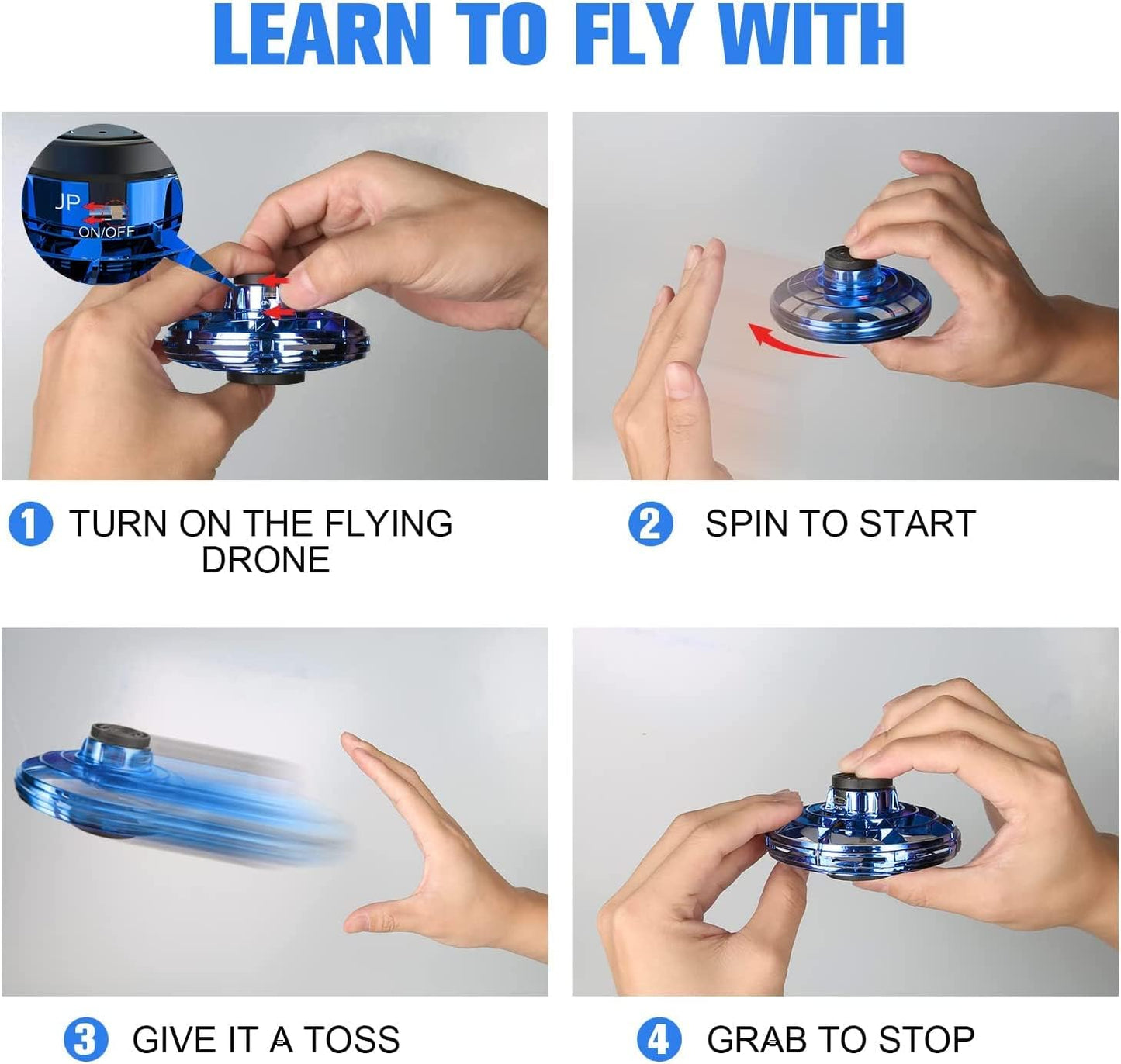 LEARN TO FLY WITH

JP
ON/OFF

1 TURN ON THE FLYING DRONE

2 SPIN TO START

3 GIVE IT A TOSS

4 GRAB TO STOP