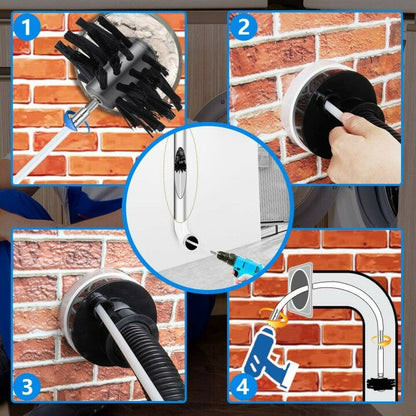 1
2
3
4